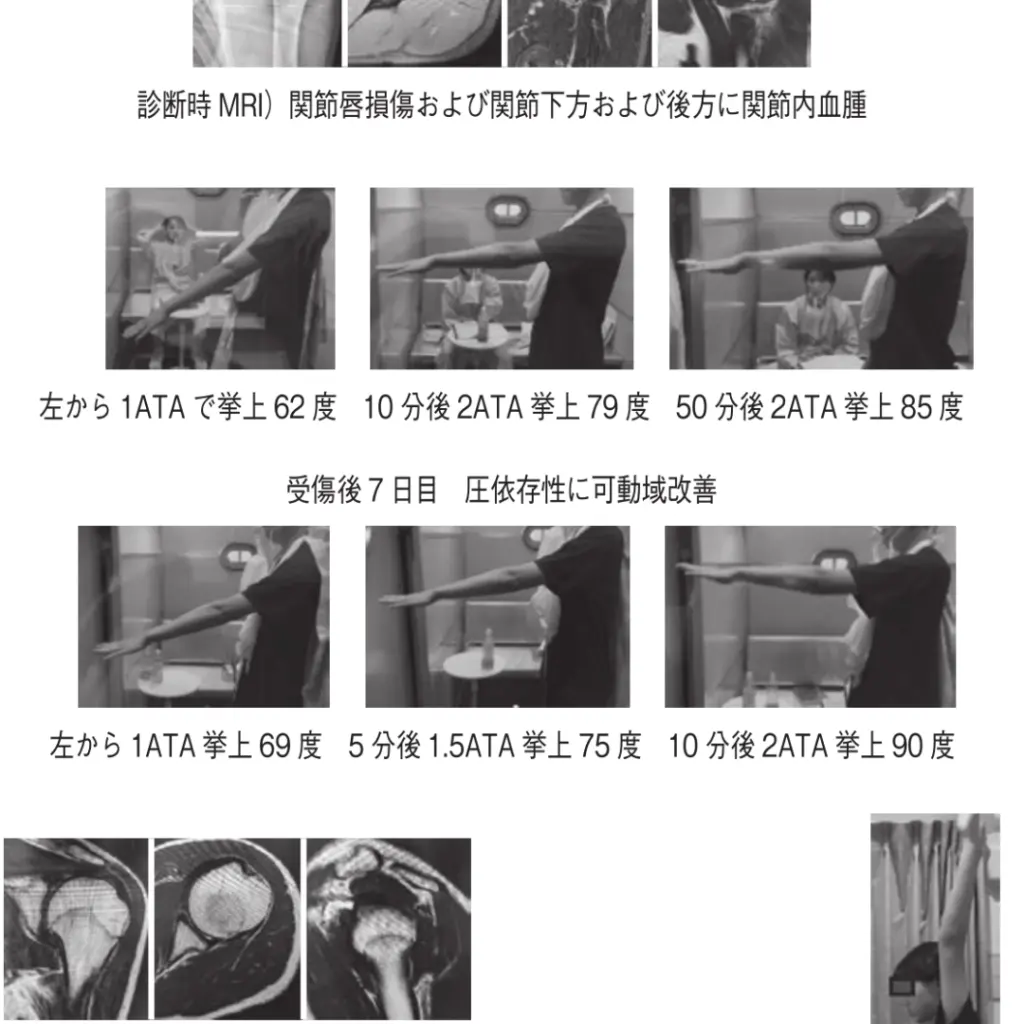 診断時 MRI）関節唇損傷および関節下方および後方に関節内血腫

左から 1ATA で挙上 62 度　10 分後 2ATA 挙上 79 度　50 分後 2ATA 挙上 85 度

受傷後 7 日目　圧依存性に可動域改善

左から 1ATA 挙上 69 度　5 分後 1.5ATA 挙上 75 度　10 分後 2ATA 挙上 90 度